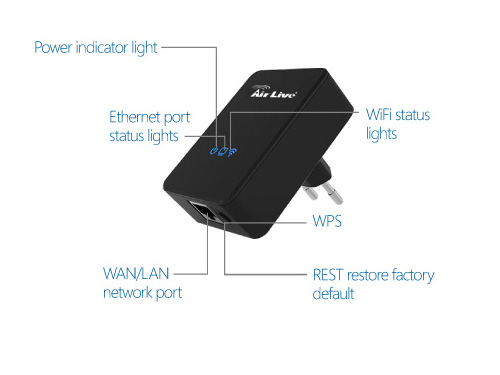 Power indicator light

Air Live

Ethernet port status lights

WiFi status lights

WPS

WAN/LAN network port

REST restore factory default