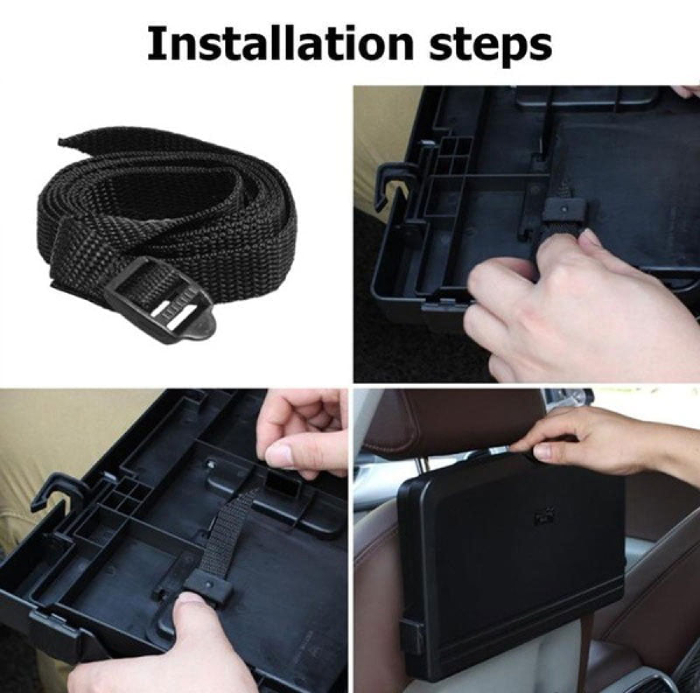 Installation steps